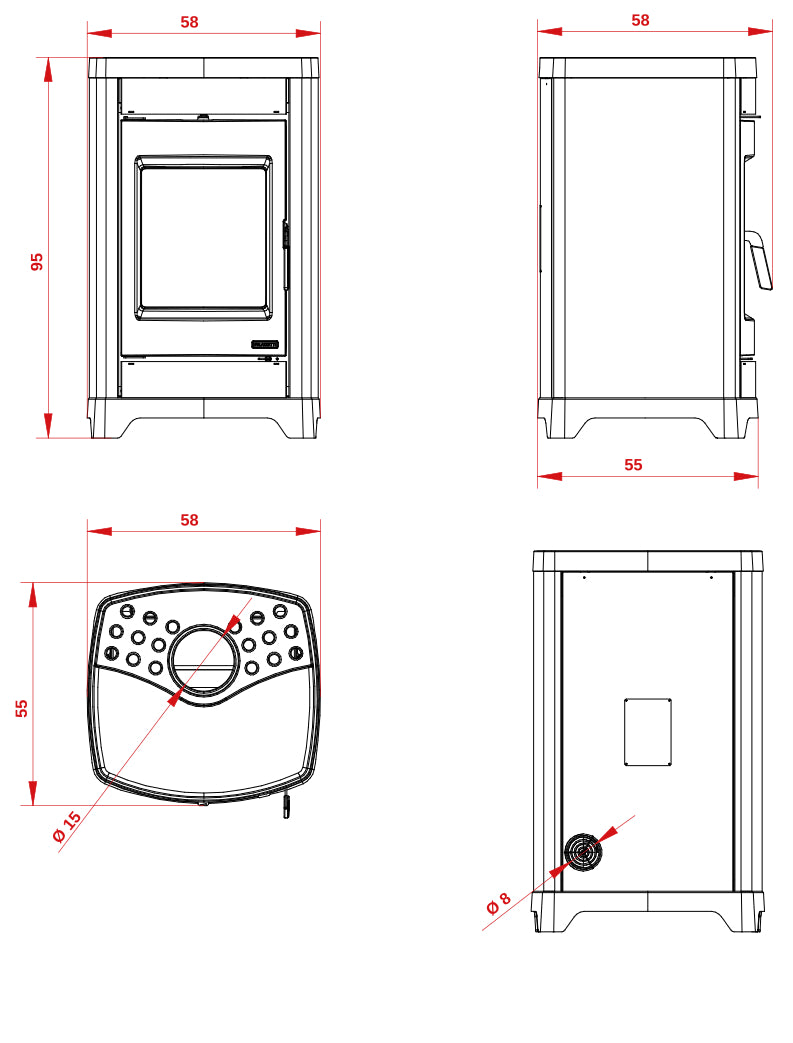 58

95

58

55

58

55

Ø 15

Ø 8